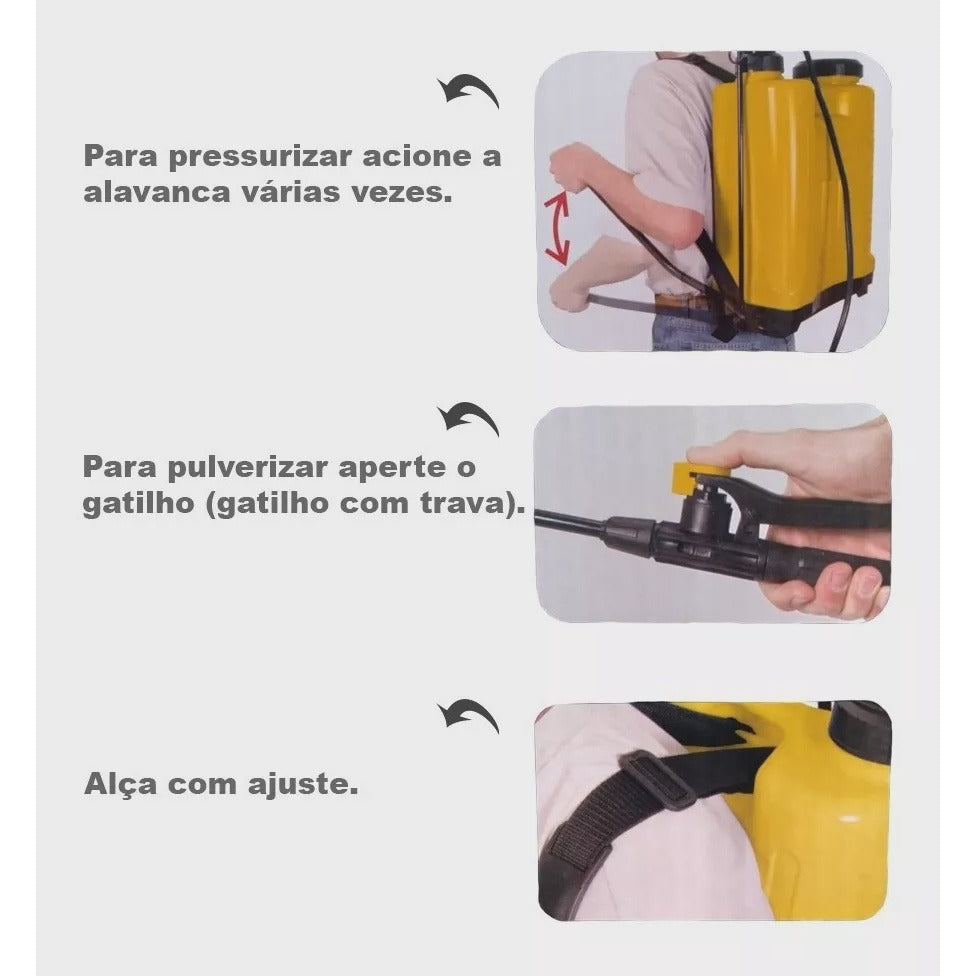 Para pressurizar acione a alavanca várias vezes.

Para pulverizar aperte o gatilho (gatilho com trava).

Alça com ajuste.