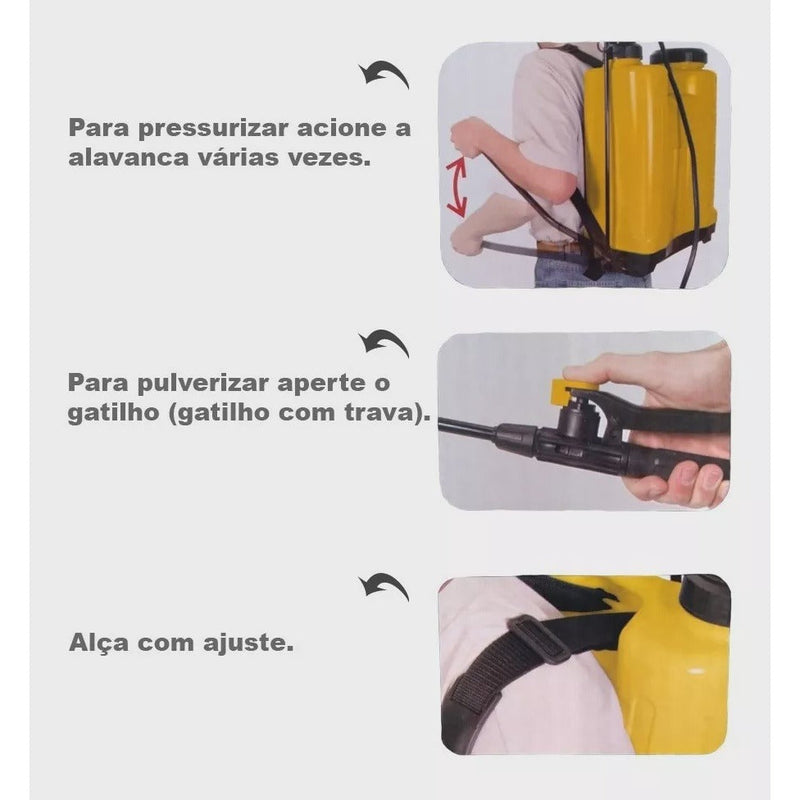 Para pressurizar acione a alavanca várias vezes.

Para pulverizar aperte o gatilho (gatilho com trava).

Alça com ajuste.