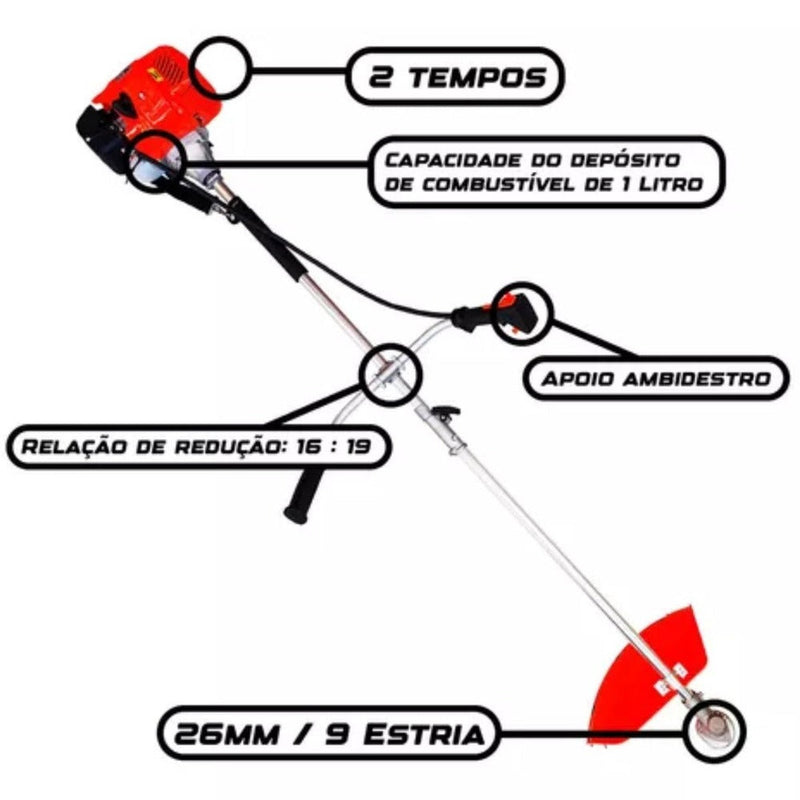 2 TEMPOS

CAPACIDADE DO DEPÓSITO DE COMBUSTÍVEL DE 1 LITRO

APOIO AMBIDESTRO

RELAÇÃO DE REDUÇÃO: 16 : 19

26MM / 9 ESTRIA