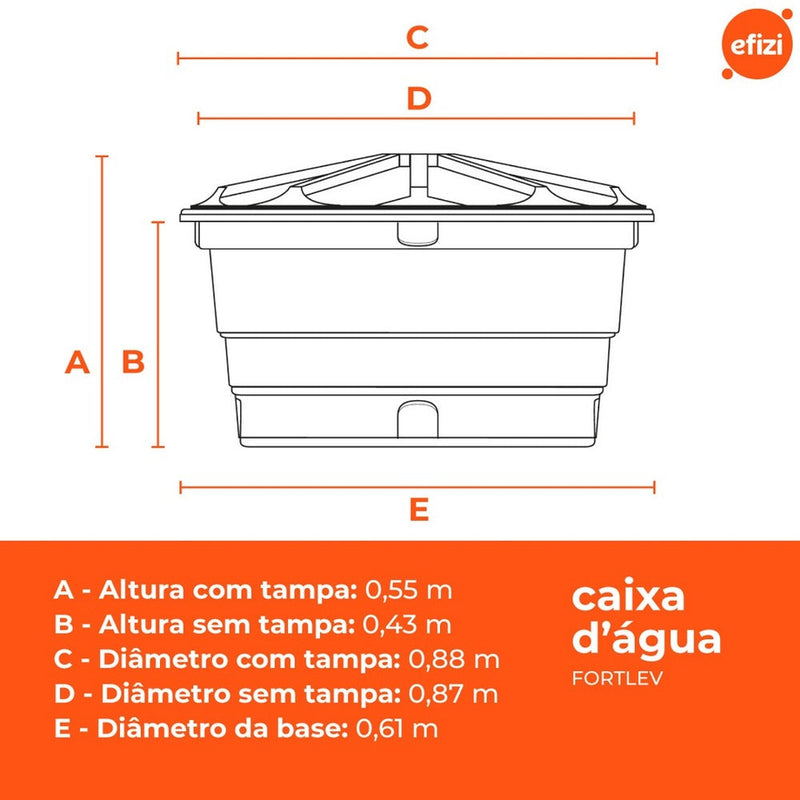 efizi

C

D

A

B

E

A - Altura com tampa: 0,55 m
B - Altura sem tampa: 0,43 m
C - Diâmetro com tampa: 0,88 m
D - Diâmetro sem tampa: 0,87 m
E - Diâmetro da base: 0,61 m

caixa d'água
FORTLEV