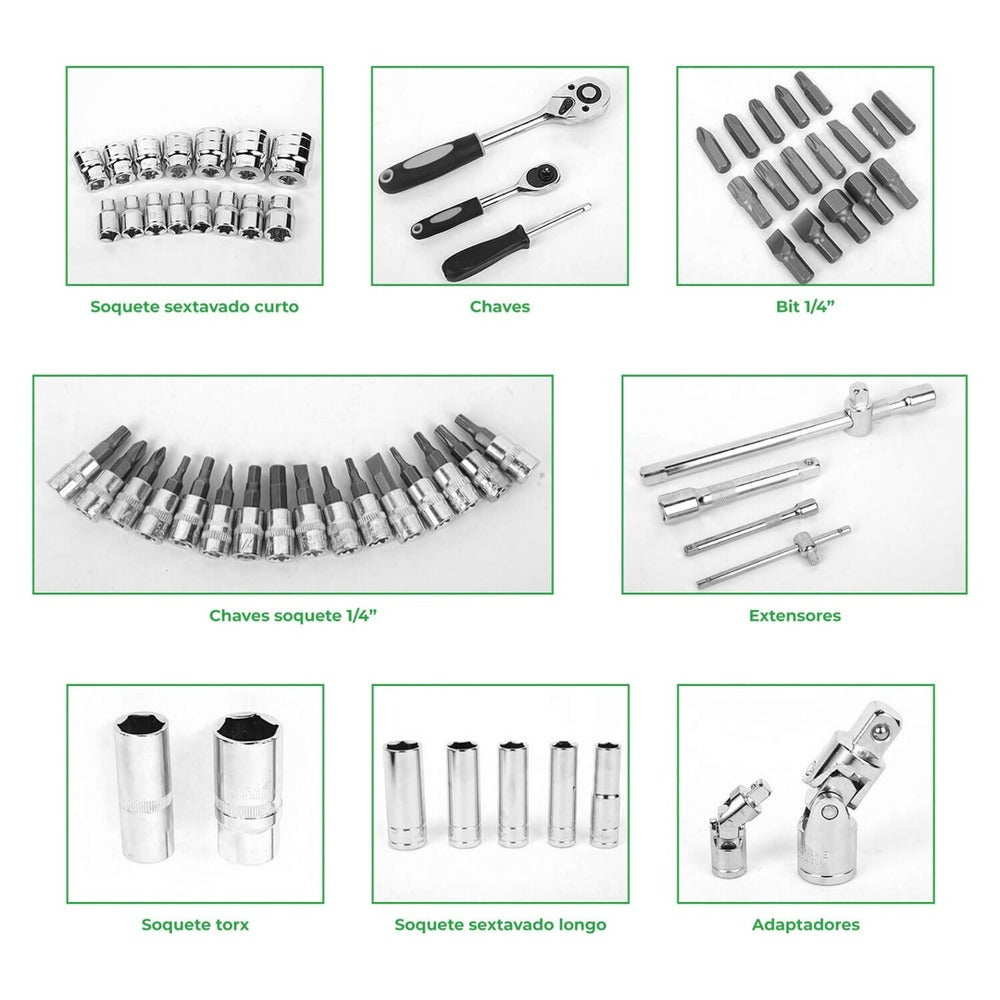 Soquete sextavado curto

Chaves

Bit 1/4”

Chaves soquete 1/4”

Extensores

Soquete torx

Soquete sextavado longo

Adaptadores